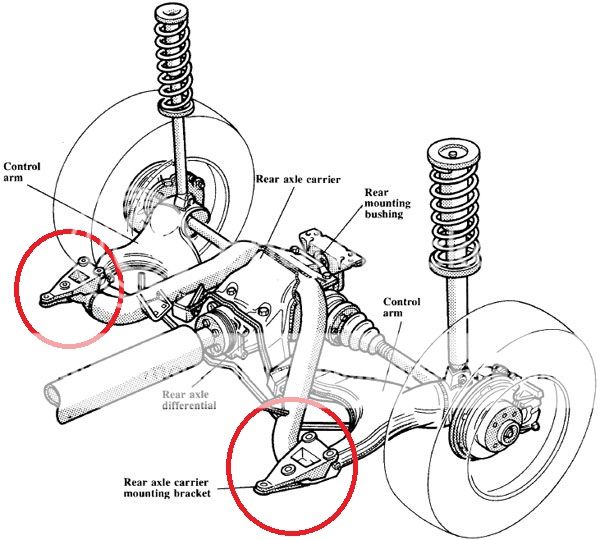 Control arm

Rear axle carrier

Rear mounting bushing

Control arm

Rear axle differential

Rear axle carrier mounting bracket